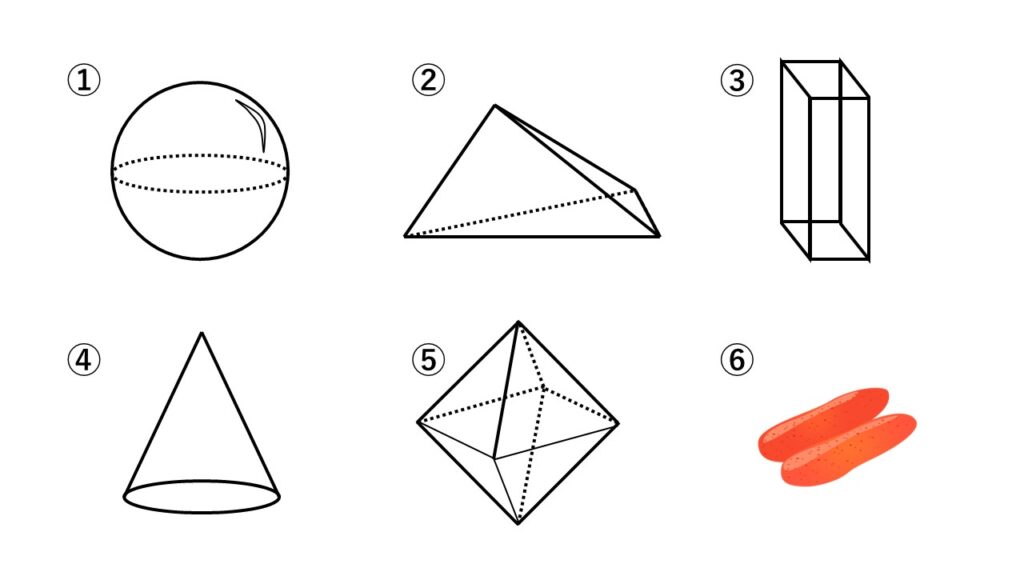 ①

②

③

④

⑤

⑥